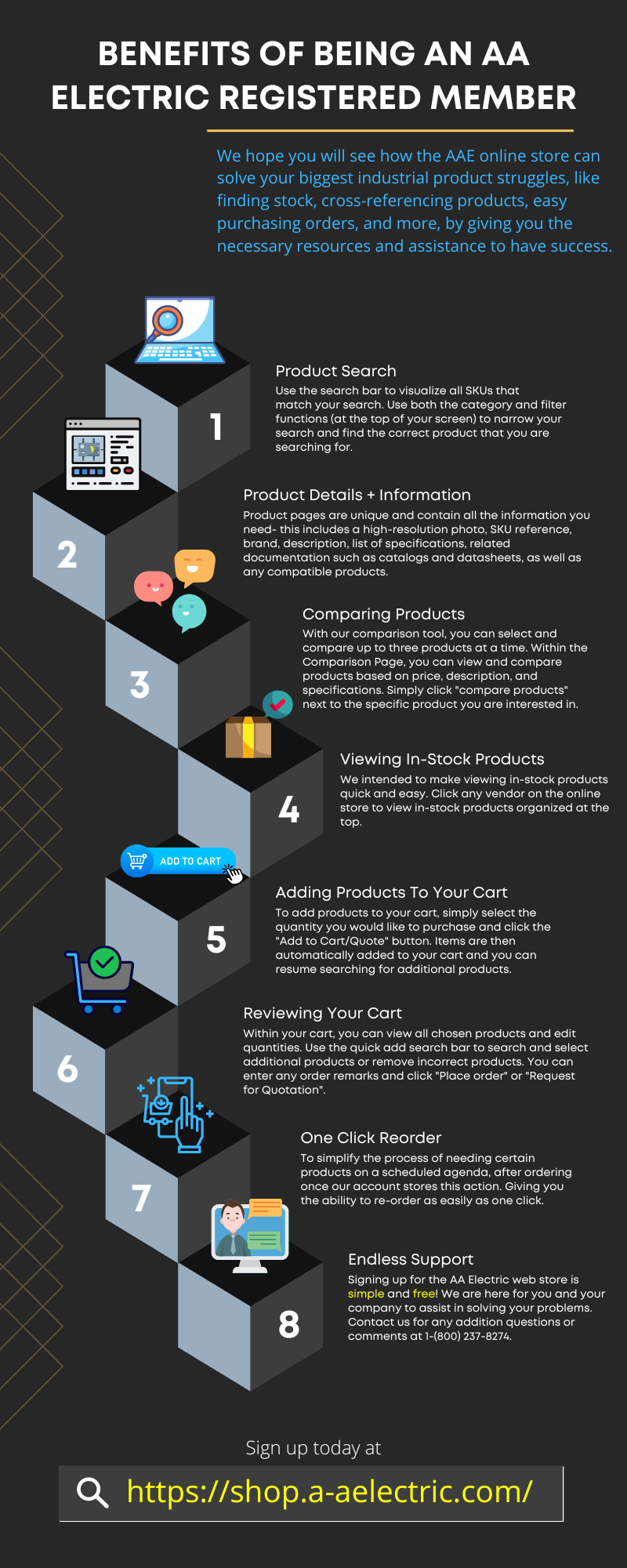 BENEFITS OF BEING AN AA ELECTRIC REGISTERED MEMBER

We hope you will see how the AAE online store can solve your biggest industrial product struggles, like finding stock, cross-referencing products, easy purchasing orders, and more, by giving you the necessary resources and assistance to have success.

1

Product Search
Use the search bar to visualize all SKUs that match your search. Use both the category and filter functions (at the top of your screen) to narrow your search and find the correct product that you are searching for.

2

Product Details + Information
Product pages are unique and contain all the information you need- this includes a high-resolution photo, SKU reference, brand, description, list of specifications, related documentation such as catalogs and datasheets, as well as any compatible products.

3

Comparing Products
With our comparison tool, you can select and compare up to three products at a time. Within the Comparison Page, you can view and compare products based on price, description, and specifications. Simply click "compare products" next to the specific product you are interested in.

4

Viewing In-Stock Products
We intended to make viewing in-stock products quick and easy. Click any vendor on the online store to view in-stock products organized at the top.

ADD TO CART

5

Adding Products To Your Cart
To add products to your cart, simply select the quantity you would like to purchase and click the "Add to Cart/Quote" button. Items are then automatically added to your cart and you can resume searching for additional products.

6

Reviewing Your Cart
Within your cart, you can view all chosen products and edit quantities. Use the quick add search bar to search and select additional products or remove incorrect products. You can enter any order remarks and click "Place order" or "Request for Quotation".

7

One Click Reorder
To simplify the process of needing certain products on a scheduled agenda, after ordering once our account stores this action. Giving you the ability to re-order as easily as one click.

8

Endless Support
Signing up for the AA Electric web store is simple and free! We are here for you and your company to assist in solving your problems. Contact us for any addition questions or comments at 1-(800) 237-8274.

Sign up today at

https://shop.a-aelectric.com/